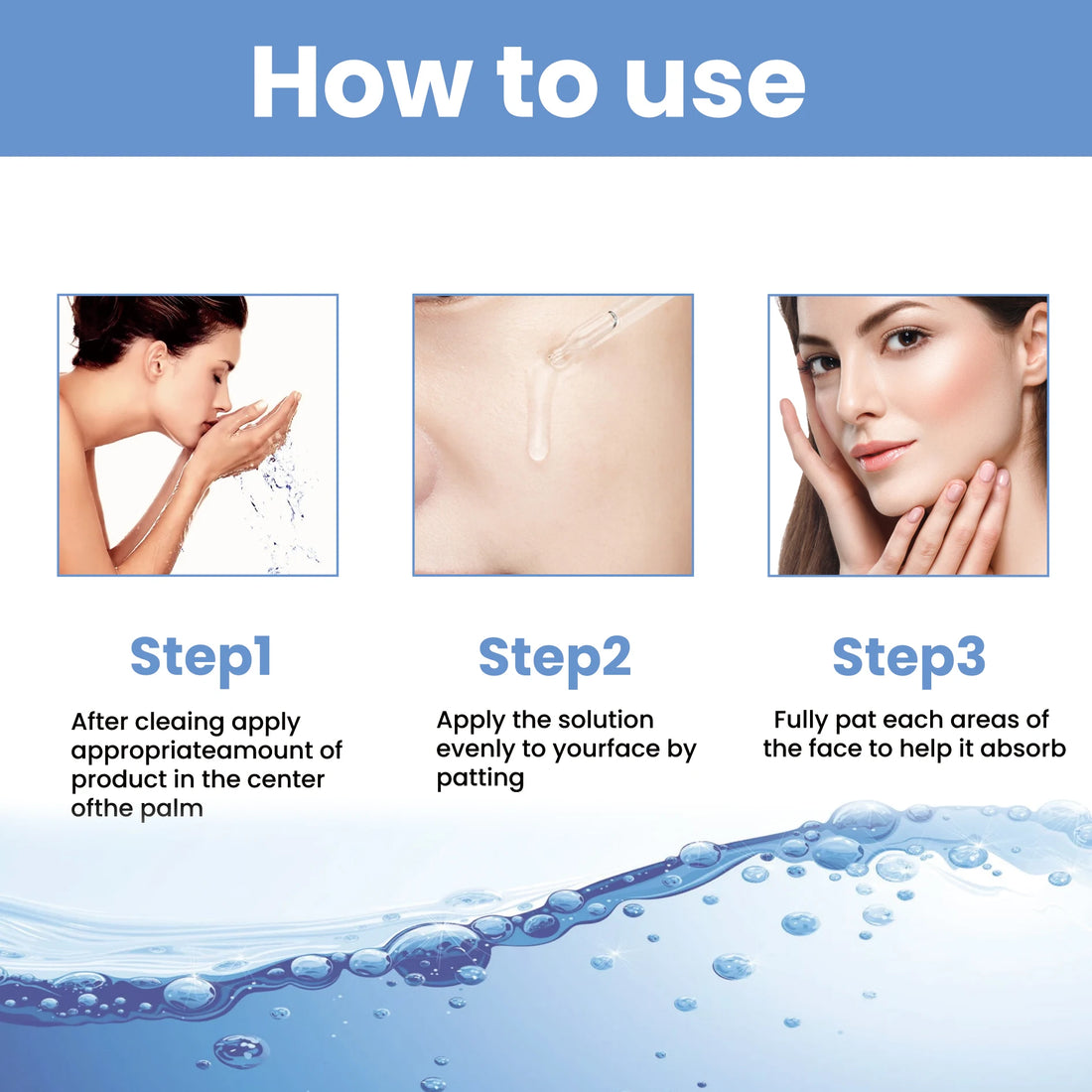 How to use

Step1

After cleaing apply appropriateamount of product in the center ofthe palm

Step2

Apply the solution evenly to yourface by patting

Step3

Fully pat each areas of the face to help it absorb