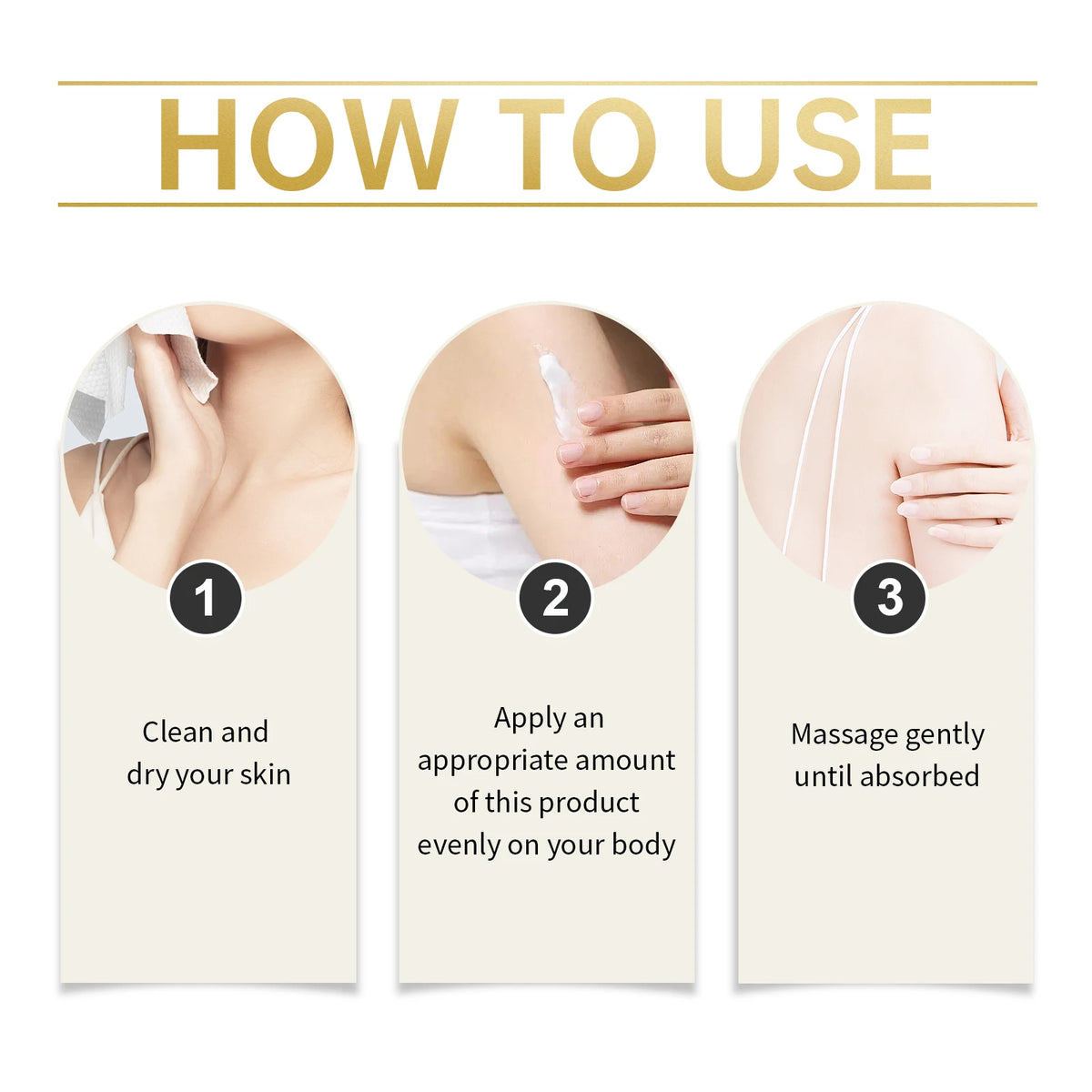 HOW TO USE

1

Clean and dry your skin

2

Apply an appropriate amount of this product evenly on your body

3

Massage gently until absorbed