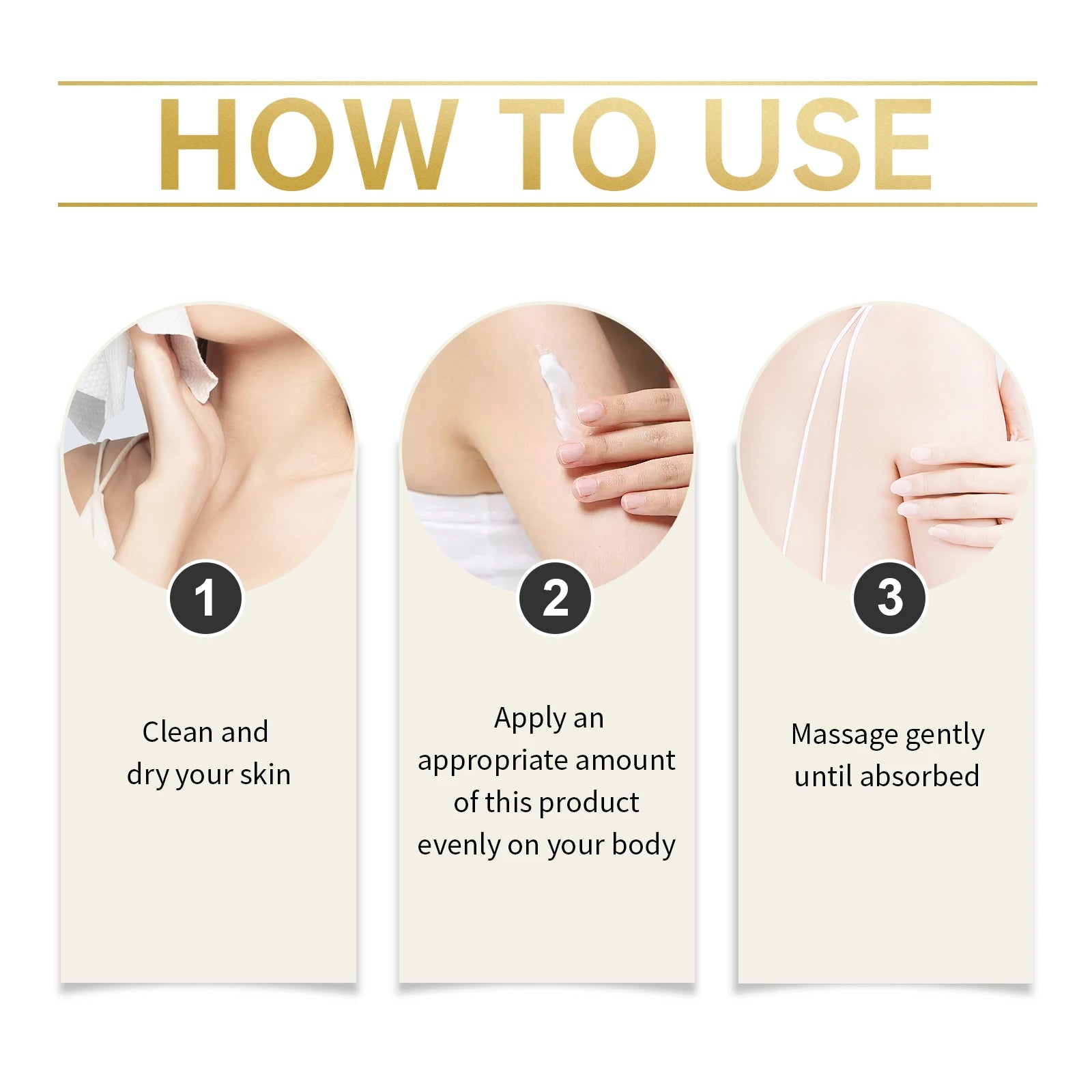 HOW TO USE

1

Clean and dry your skin

2

Apply an appropriate amount of this product evenly on your body

3

Massage gently until absorbed