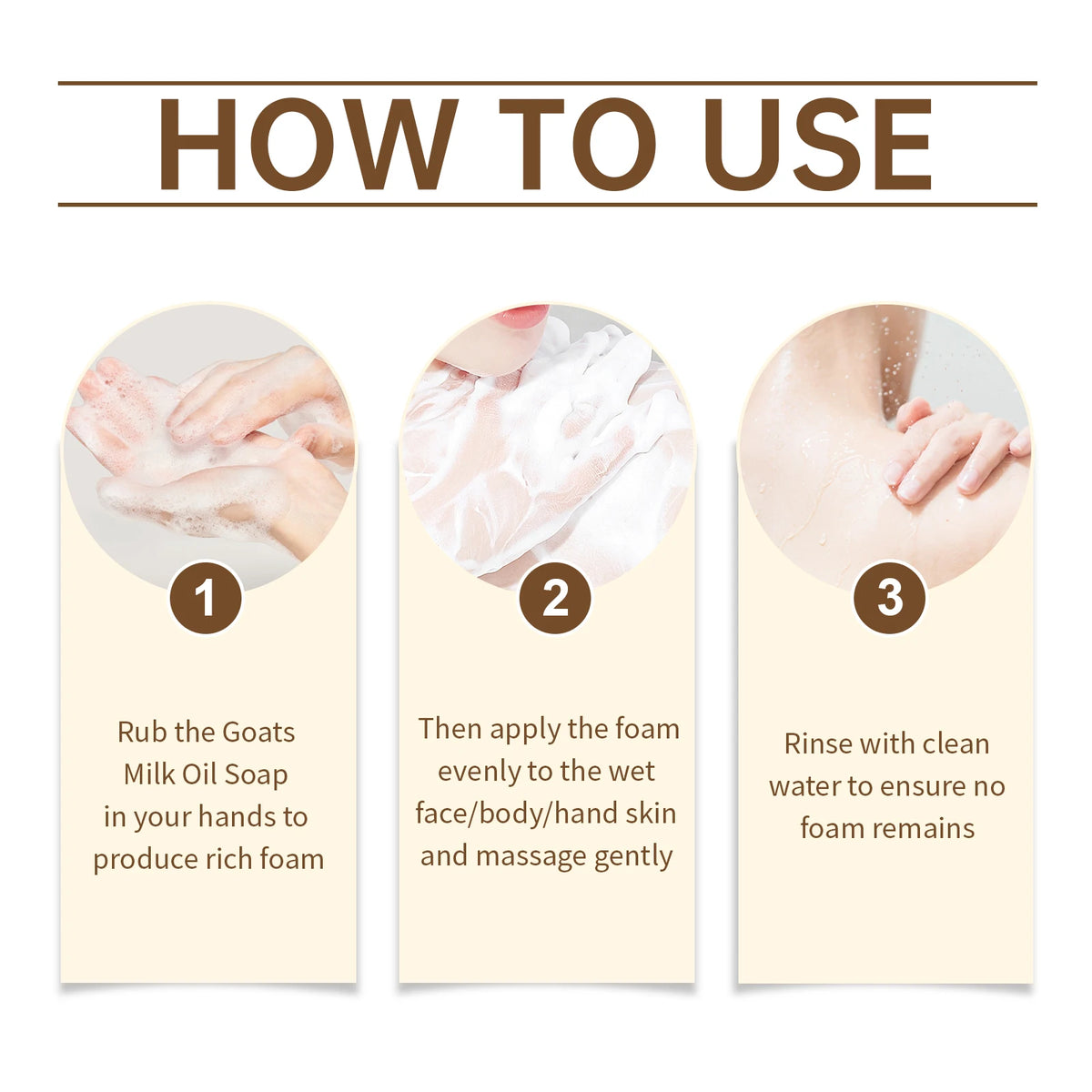 HOW TO USE

1

Rub the Goats Milk Oil Soap in your hands to produce rich foam

2

Then apply the foam evenly to the wet face/body/hand skin and massage gently

3

Rinse with clean water to ensure no foam remains