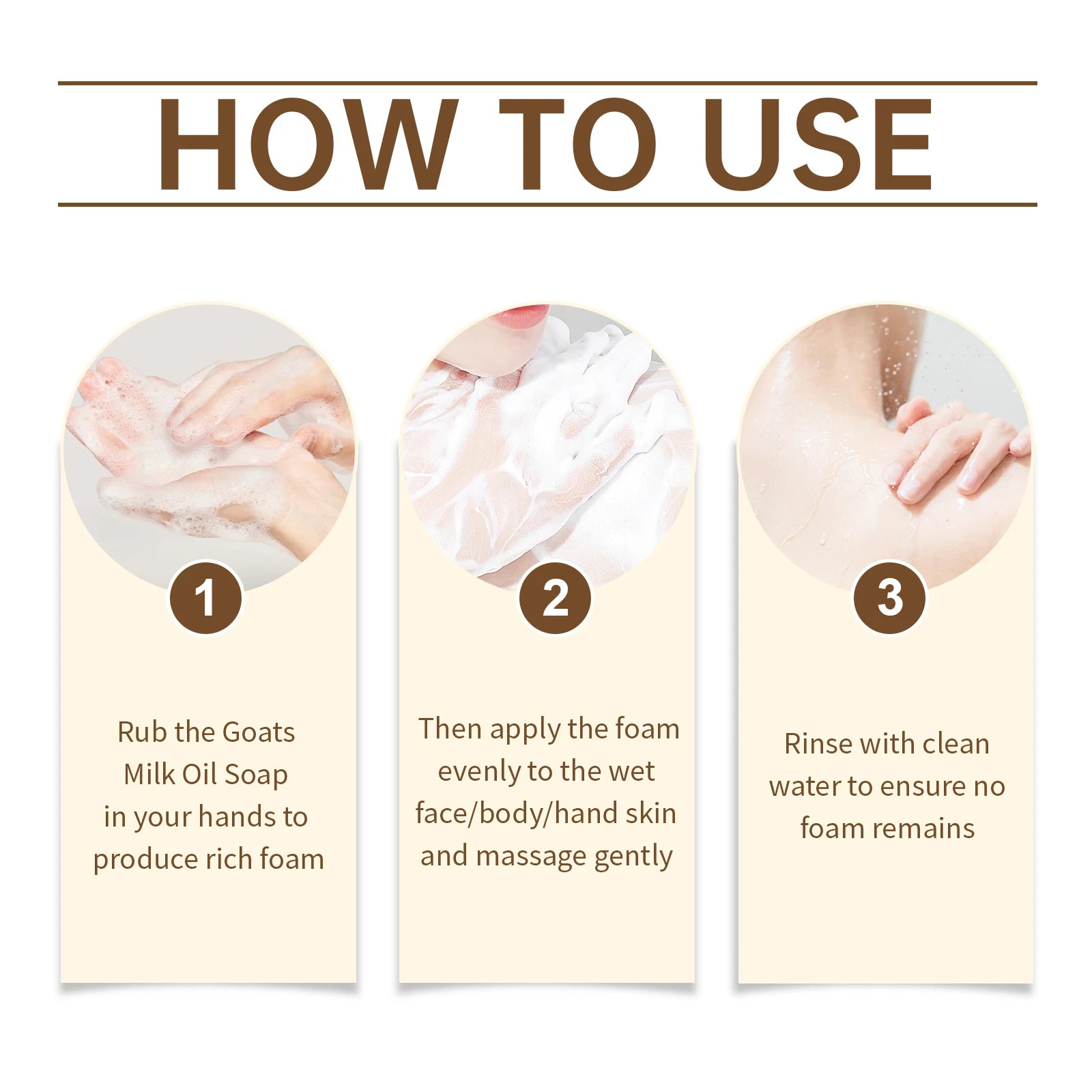 HOW TO USE

1

Rub the Goats Milk Oil Soap in your hands to produce rich foam

2

Then apply the foam evenly to the wet face/body/hand skin and massage gently

3

Rinse with clean water to ensure no foam remains